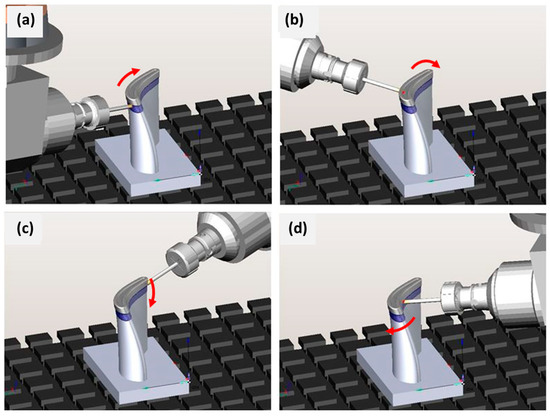 (a)
(b)
(c)
(d)