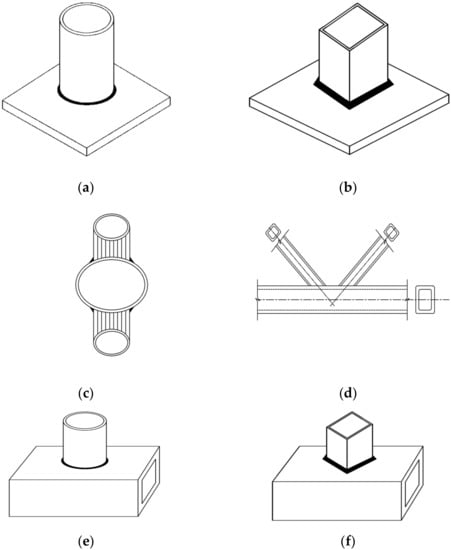 (a)

(b)

(c)

(d)

(e)

(f)