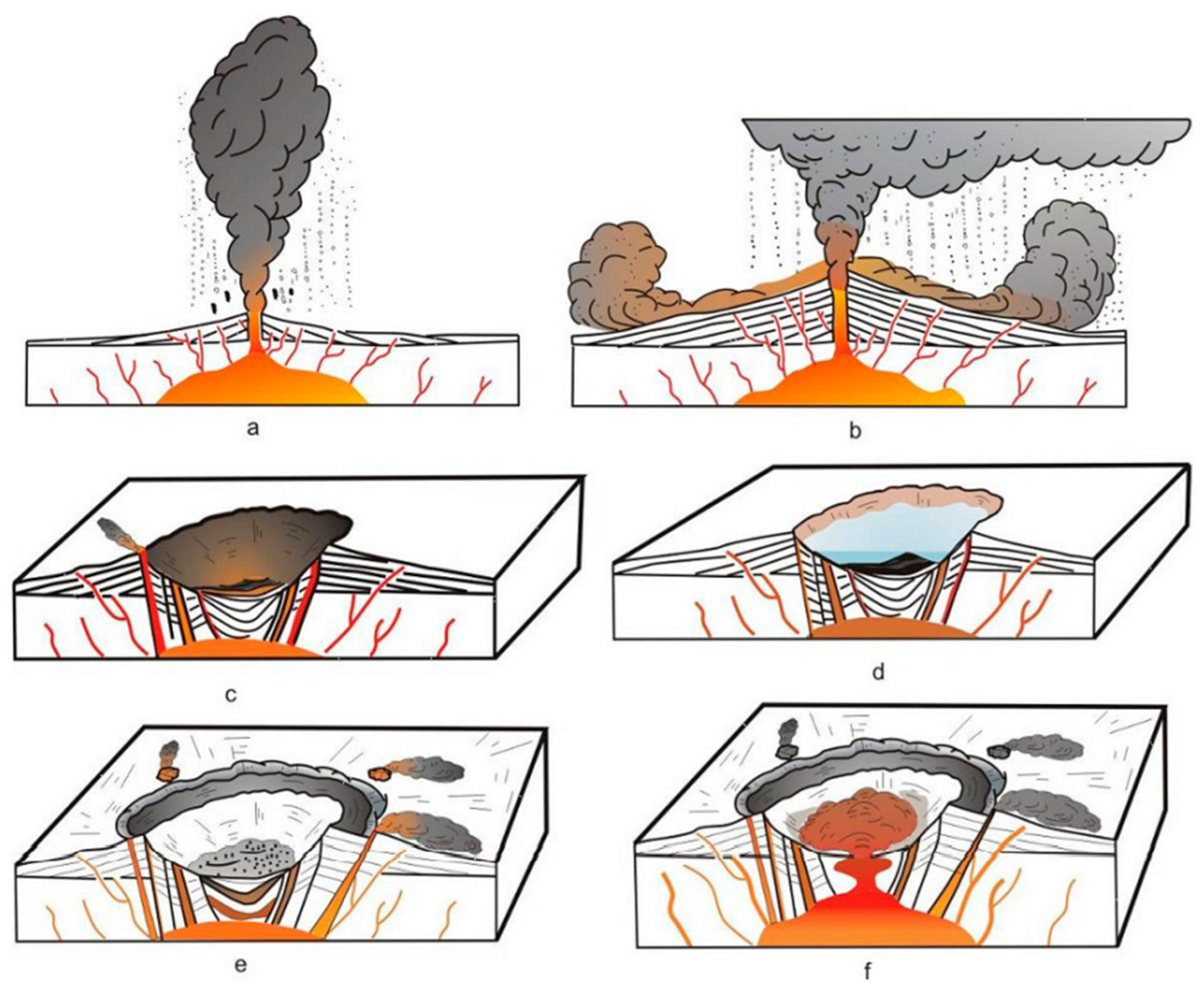 a

b

c

d

e

f