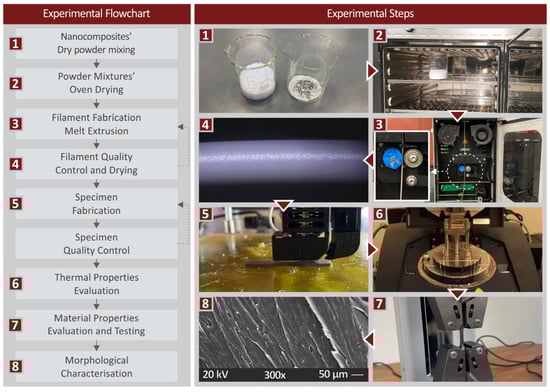 Experimental Flowchart

1 Nanocomposites' Dry powder mixing

2 Powder Mixtures' Oven Drying

3 Filament Fabrication Melt Extrusion

4 Filament Quality Control and Drying

5 Specimen Fabrication

Specimen Quality Control

6 Thermal Properties Evaluation

7 Material Properties Evaluation and Testing

8 Morphological Characterisation

Experimental Steps

1

2

4

3

5

6

8

20 kV 300x 50 µm

7