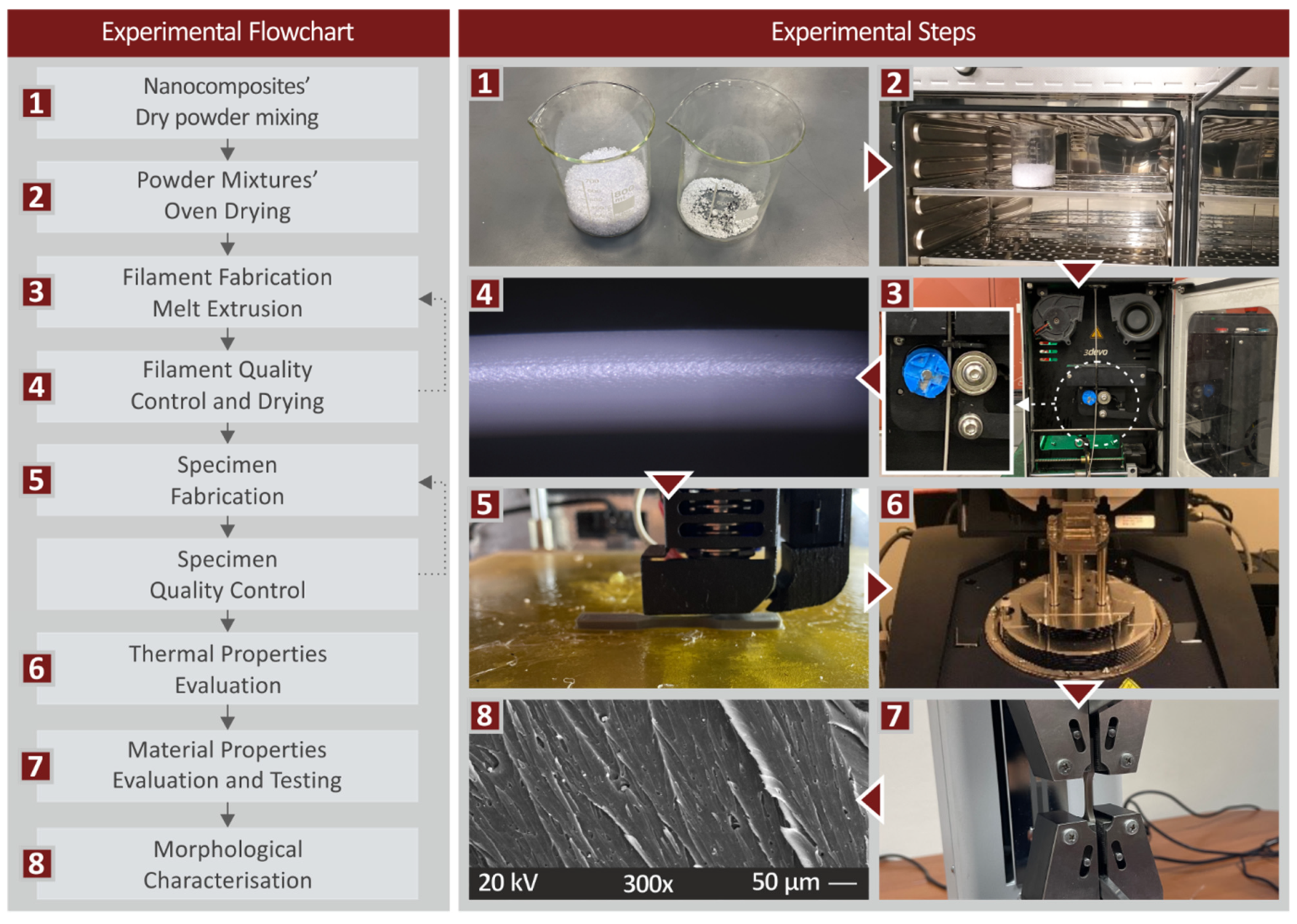 Experimental Flowchart

1 Nanocomposites' Dry powder mixing

2 Powder Mixtures' Oven Drying

3 Filament Fabrication Melt Extrusion

4 Filament Quality Control and Drying

5 Specimen Fabrication

Specimen Quality Control

6 Thermal Properties Evaluation

7 Material Properties Evaluation and Testing

8 Morphological Characterisation

Experimental Steps

1

2

4

3

3devo

5

6

8

20 kV 300x 50 µm

7