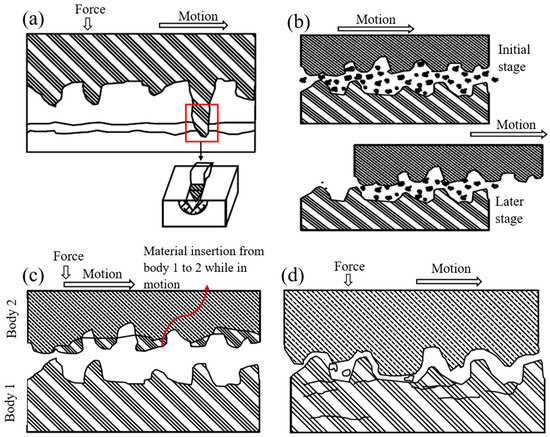 (a)
Force
Motion

(b)
Motion
Initial stage
Motion
Later stage

(c)
Force
Motion
Material insertion from body 1 to 2 while in motion
Body 2
Body 1

(d)
Force
Motion