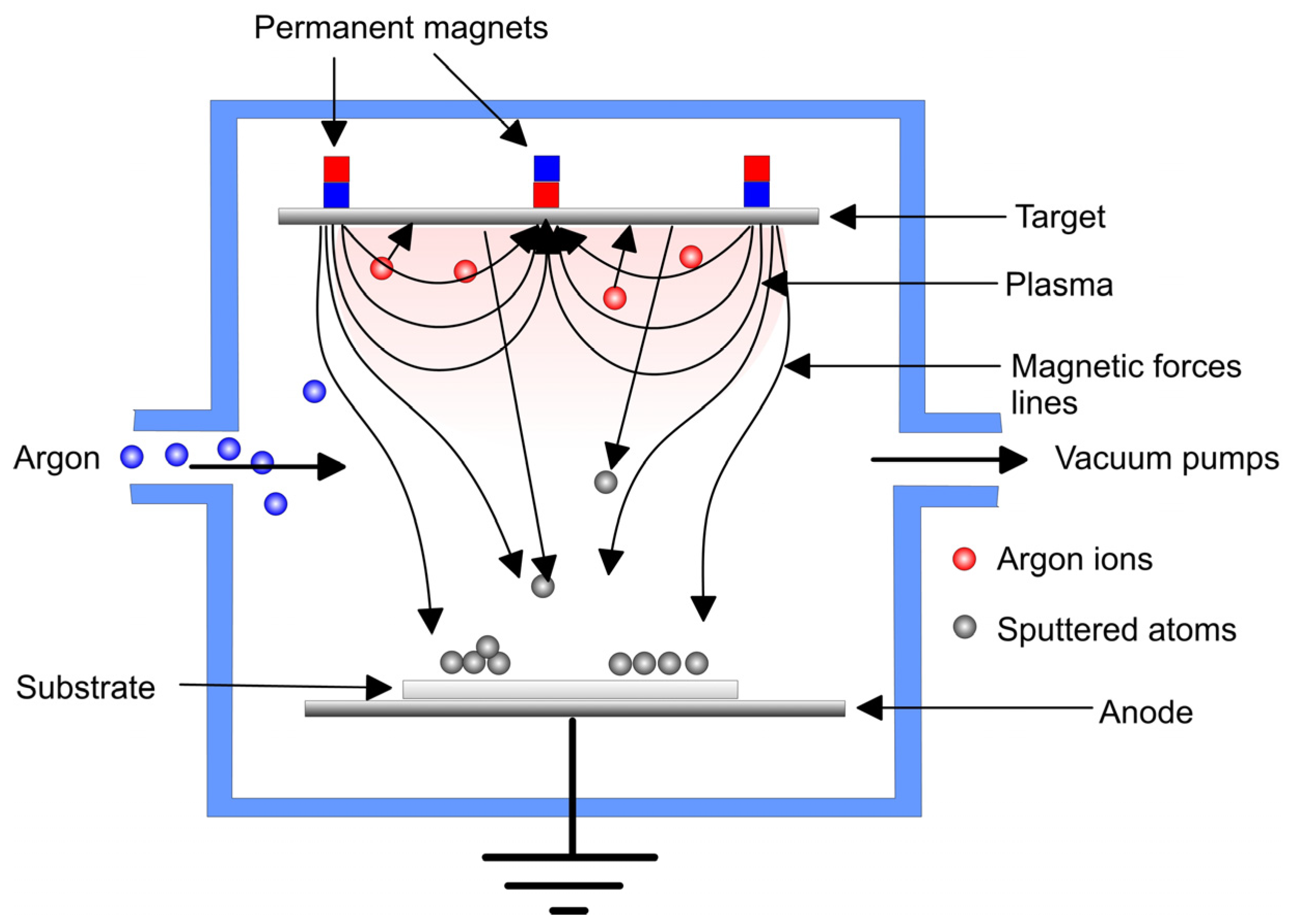 Permanent magnets

Target

Plasma

Magnetic forces lines

Argon

Vacuum pumps

Argon ions

Sputtered atoms

Substrate

Anode