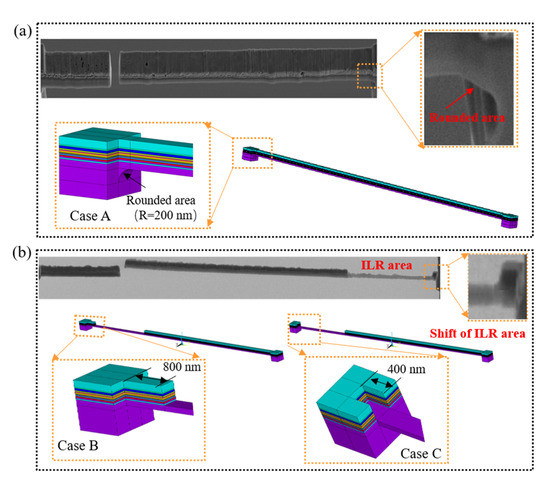 (a)

Rounded area

Rounded area
(R=200 nm)

Case A

(b)

ILR area

Shift of ILR area

800 nm

Case B

400 nm

Case C