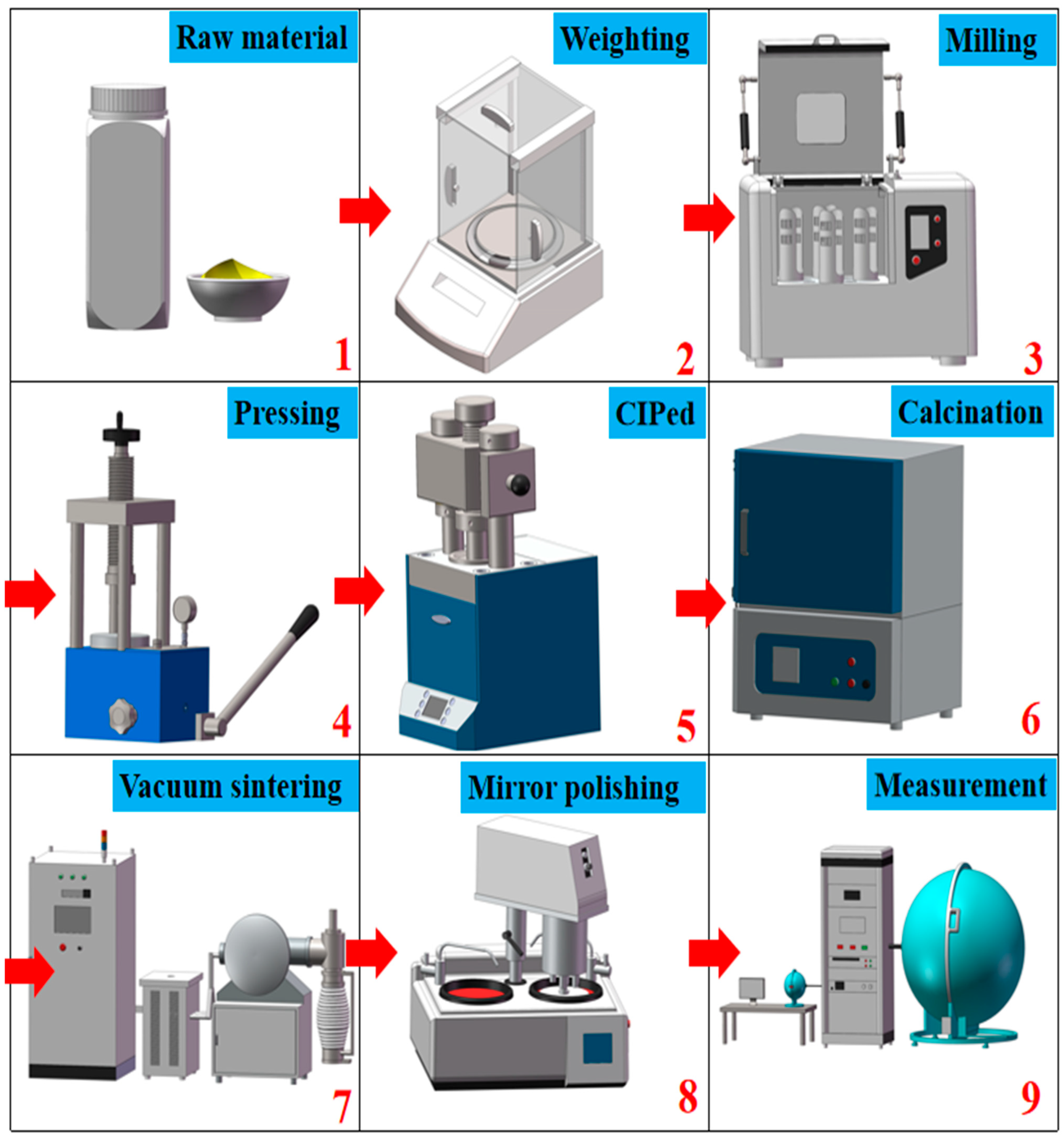 Raw material
1

Weighting
2

Milling
3

Pressing
4

CIPed
5

Calcination
6

Vacuum sintering
7

Mirror polishing
8

Measurement
9