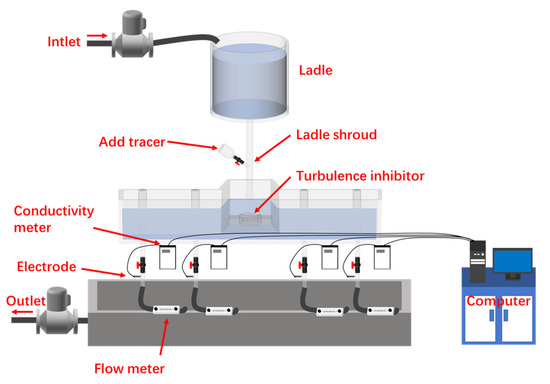 Intlet

Ladle

Add tracer

Ladle shroud

Turbulence inhibitor

Conductivity meter

Electrode

Outlet

Computer

Flow meter