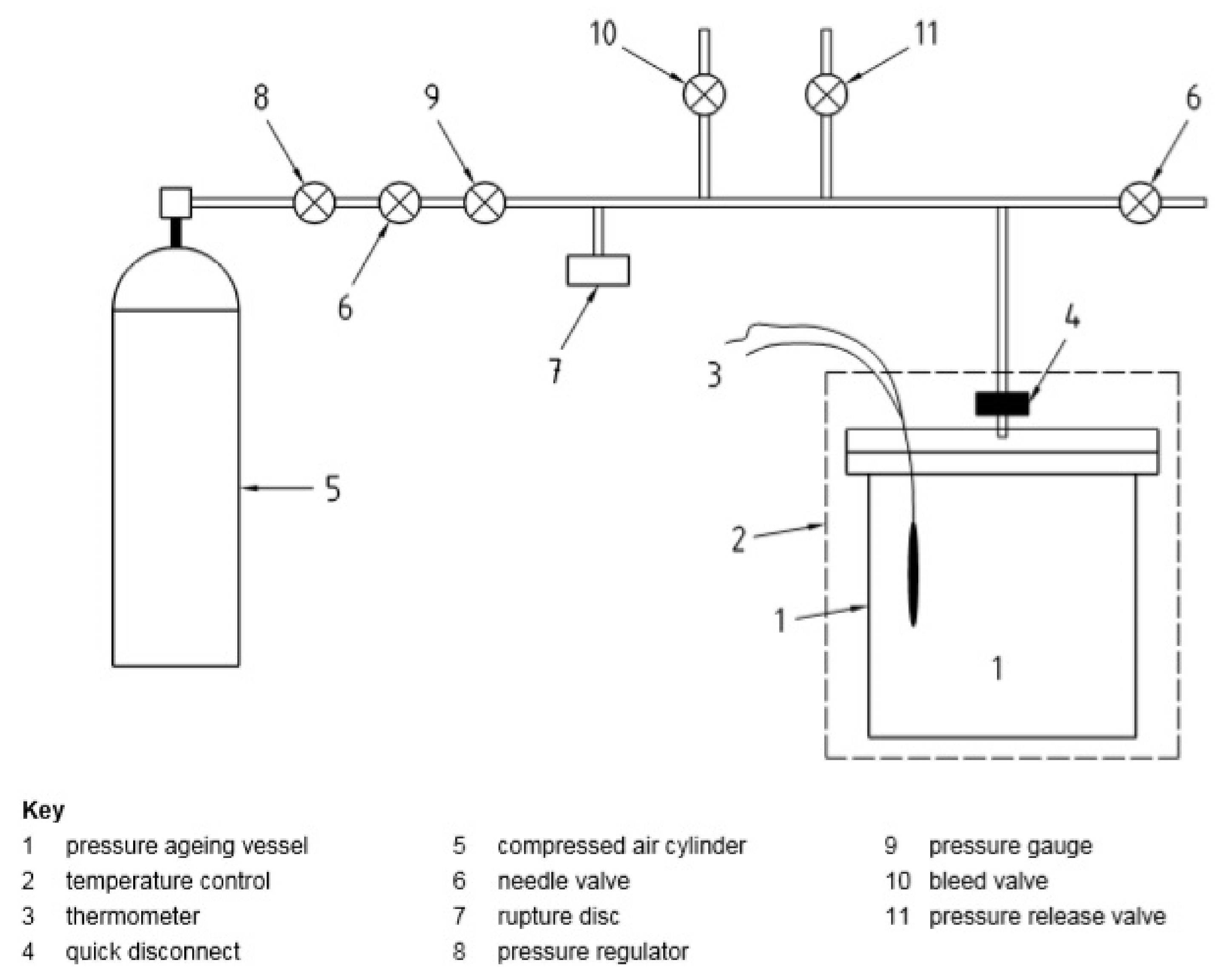 10
11
8
9
6
6
7
3
4
5
2
1
1

Key

1 pressure ageing vessel
2 temperature control
3 thermometer
4 quick disconnect

5 compressed air cylinder
6 needle valve
7 rupture disc
8 pressure regulator

9 pressure gauge
10 bleed valve
11 pressure release valve