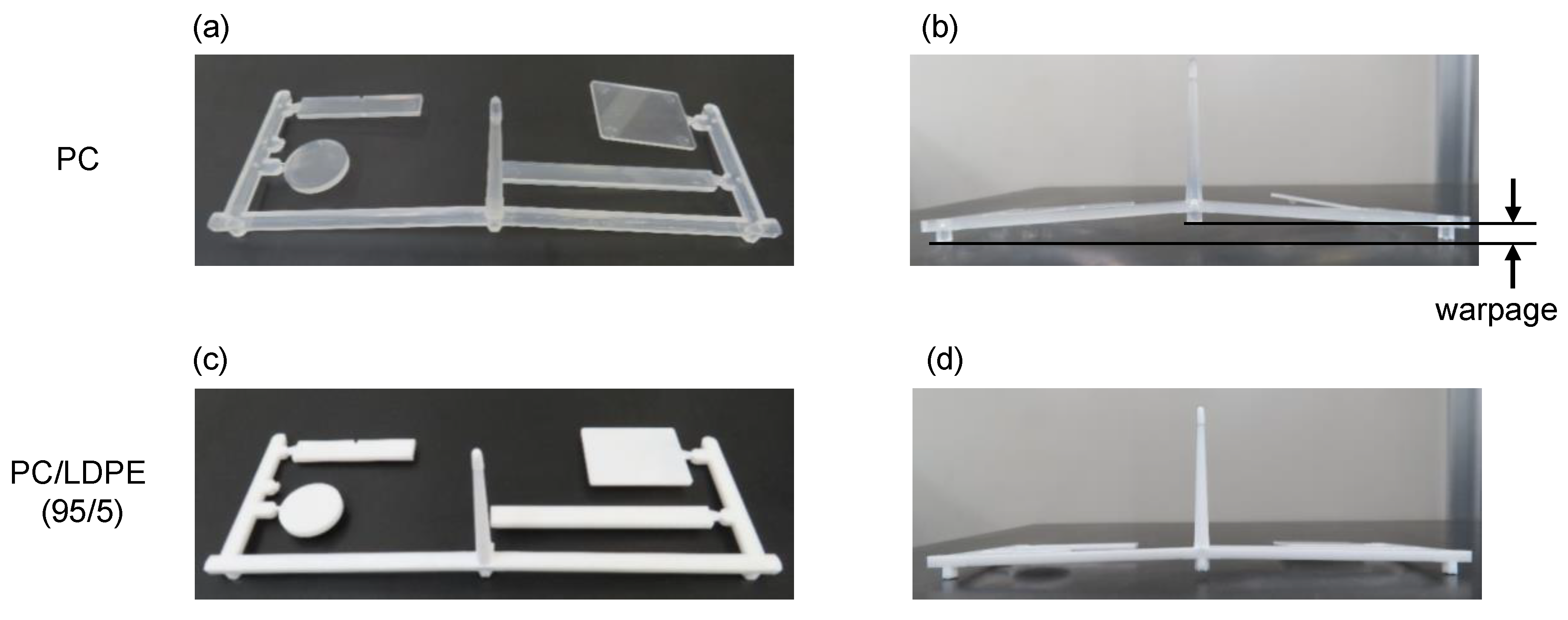 (a)

(b)

PC

warpage

(c)

(d)

PC/LDPE (95/5)