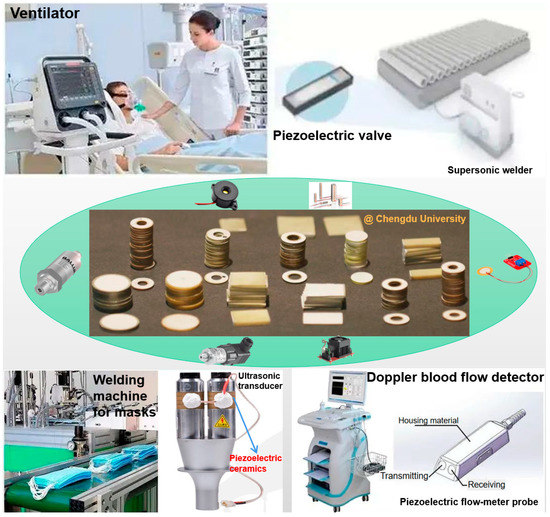 Ventilator

Piezoelectric valve

Supersonic welder

@ Chengdu University

Welding machine for masks

Ultrasonic transducer

Piezoelectric ceramics

Doppler blood flow detector

Housing material

Transmitting

Receiving

Piezoelectric flow-meter probe