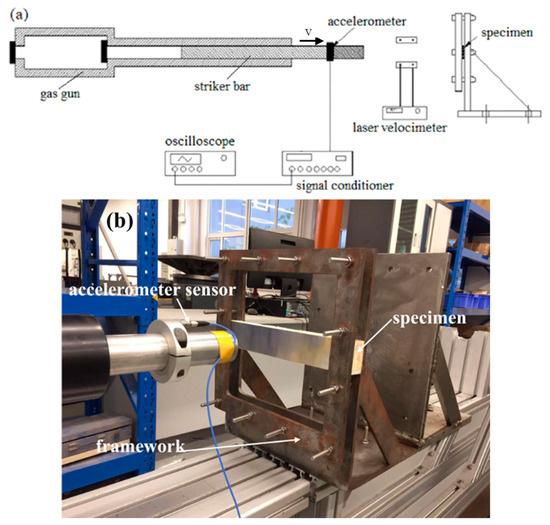 (a)

v

accelerometer

specimen

gas gun

striker bar

laser velocimeter

oscilloscope

signal conditioner

(b)

accelerometer sensor

specimen

framework