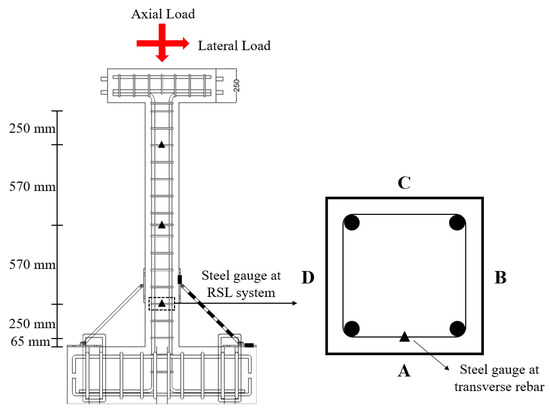 Axial Load

Lateral Load

250

250 mm

570 mm

570 mm

250 mm

65 mm

Steel gauge at RSL system

C

D

B

A

Steel gauge at transverse rebar