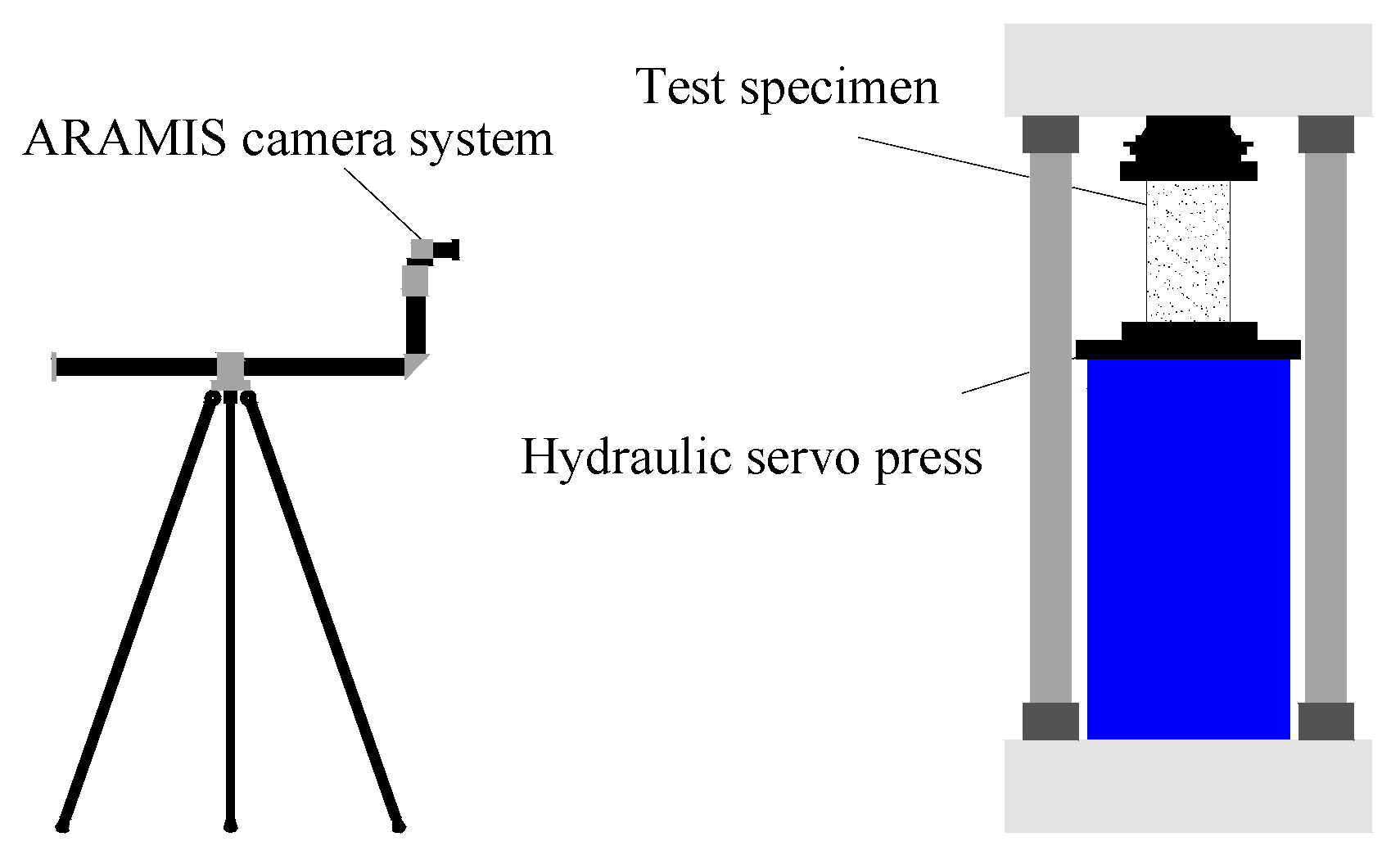 Test specimen

ARAMIS camera system

Hydraulic servo press