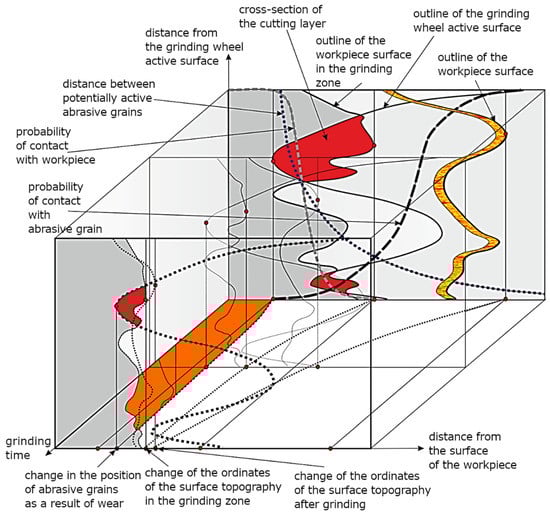 cross-section of the cutting layer

outline of the grinding wheel active surface

distance from the grinding wheel active surface

outline of the workpiece surface in the grinding zone

outline of the workpiece surface

distance between potentially active abrasive grains

probability of contact with workpiece

probability of contact with abrasive grain

grinding time

distance from the surface of the workpiece

change in the position of abrasive grains as a result of wear

change of the ordinates of the surface topography in the grinding zone

change of the ordinates of the surface topography after grinding