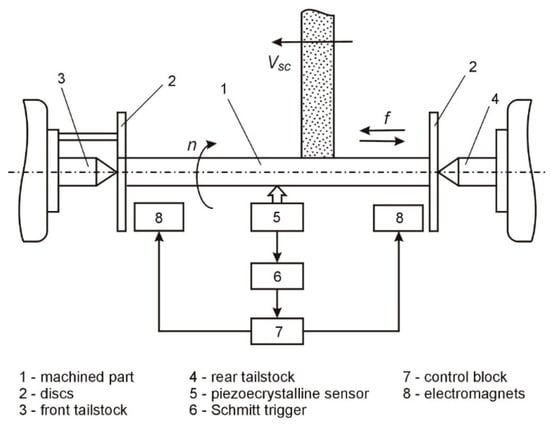 $V_{sc}$

3

2

1

2

4

$f$

$n$

8

5

8

6

7

1 - machined part
2 - discs
3 - front tailstock

4 - rear tailstock
5 - piezoecrystalline sensor
6 - Schmitt trigger

7 - control block
8 - electromagnets