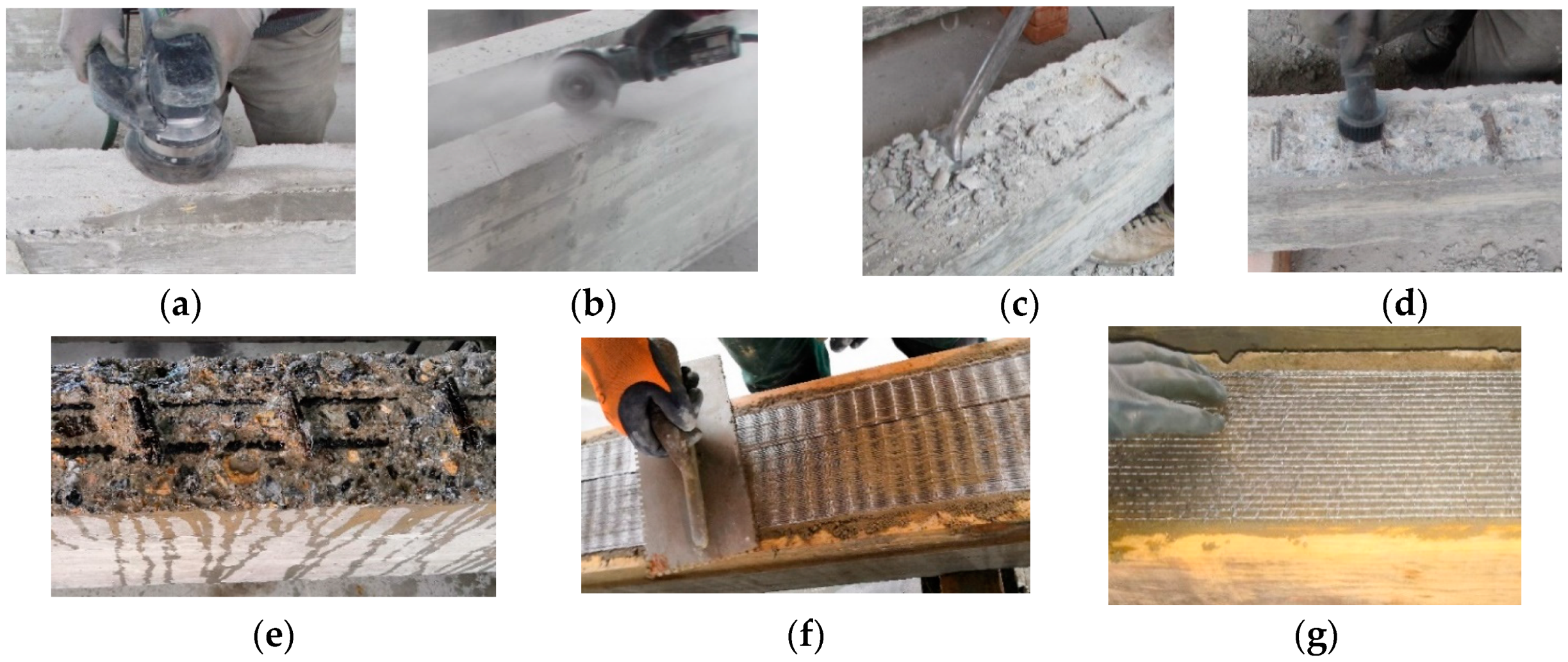 (a)

(b)

(c)

(d)

(e)

(f)

(g)