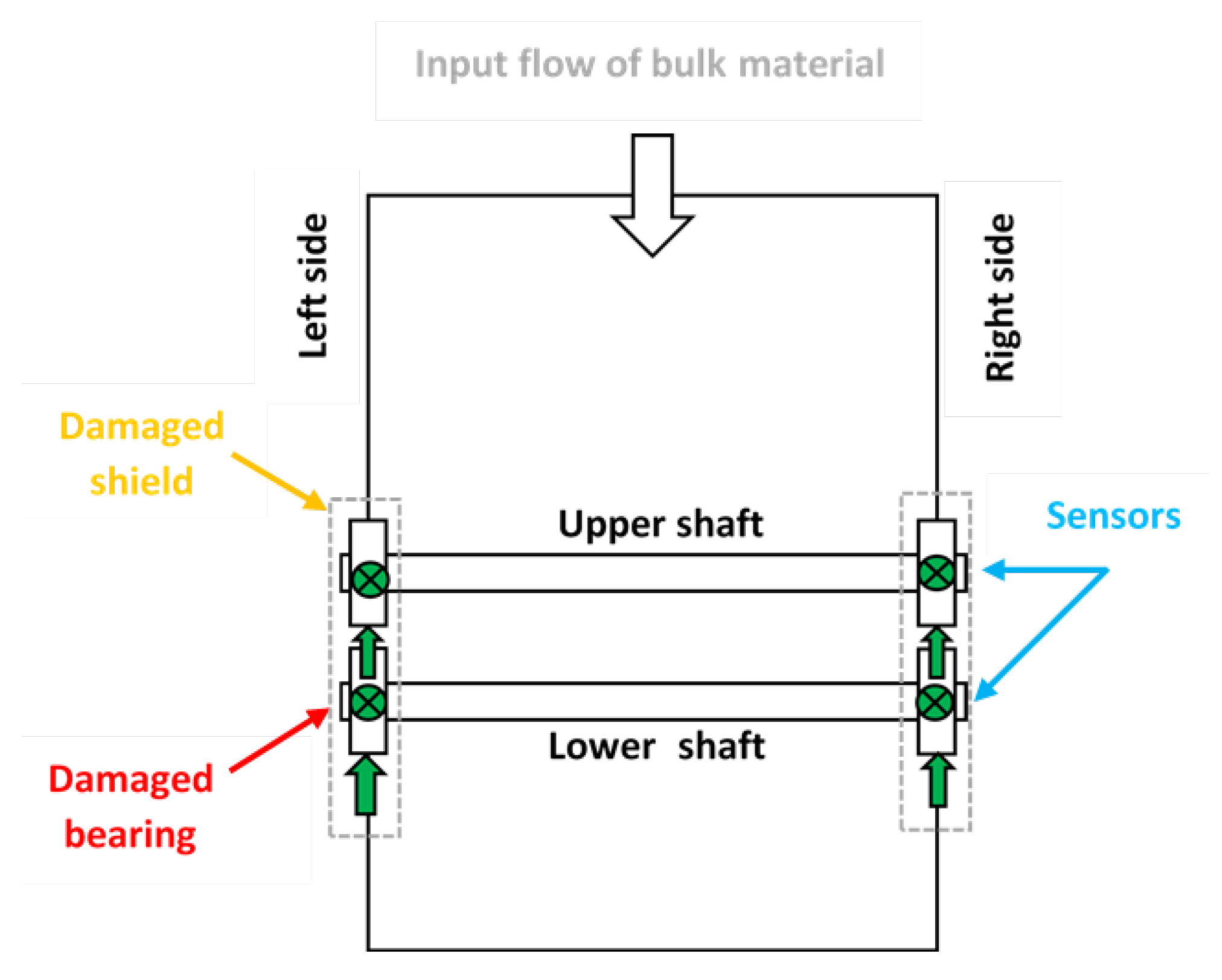 Input flow of bulk material

Left side

Right side

Damaged shield

Upper shaft

Sensors

Lower shaft

Damaged bearing