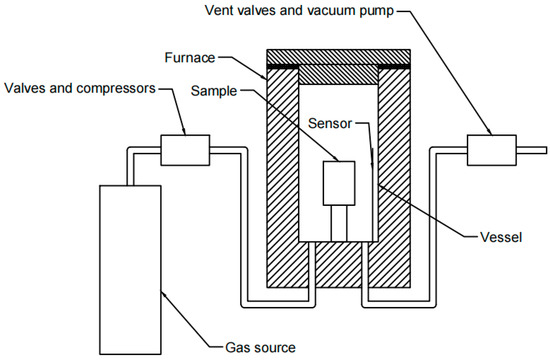 Vent valves and vacuum pump

Furnace

Valves and compressors

Sample

Sensor

Vessel

Gas source