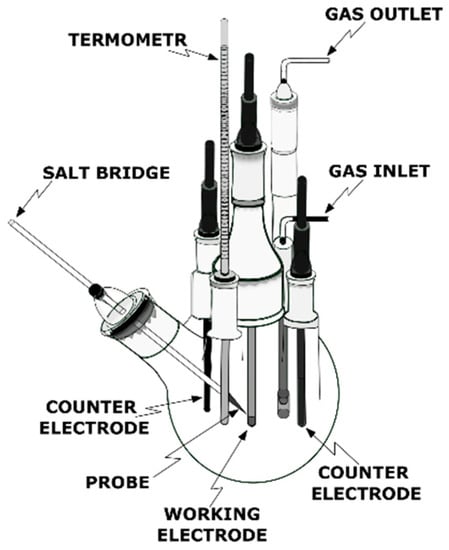 GAS OUTLET
TERMOMETR
SALT BRIDGE
GAS INLET
COUNTER ELECTRODE
PROBE
WORKING ELECTRODE
COUNTER ELECTRODE