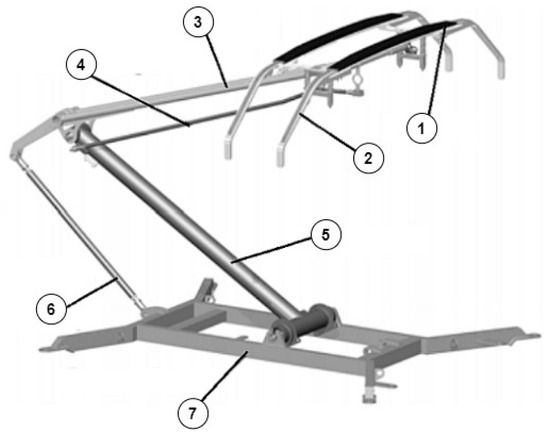 3
4
1
2
5
6
7