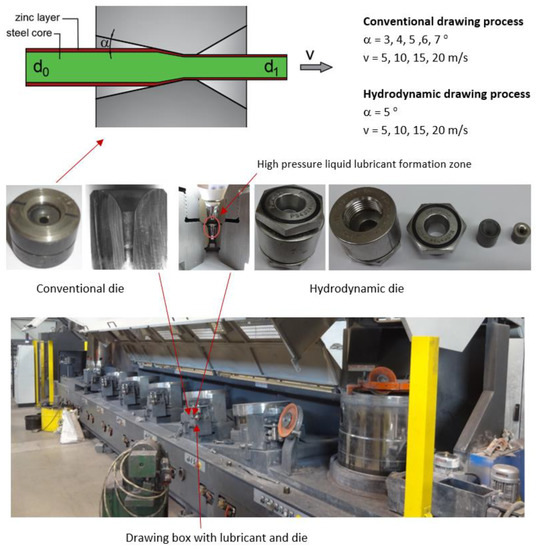 zinc layer

steel core

$\alpha$

$d_0$

$d_1$

v

**Conventional drawing process**
$\alpha$ = 3, 4, 5 ,6, 7 °
v = 5, 10, 15, 20 m/s

**Hydrodynamic drawing process**
$\alpha$ = 5 °
v = 5, 10, 15, 20 m/s

High pressure liquid lubricant formation zone

Conventional die

Hydrodynamic die

Drawing box with lubricant and die