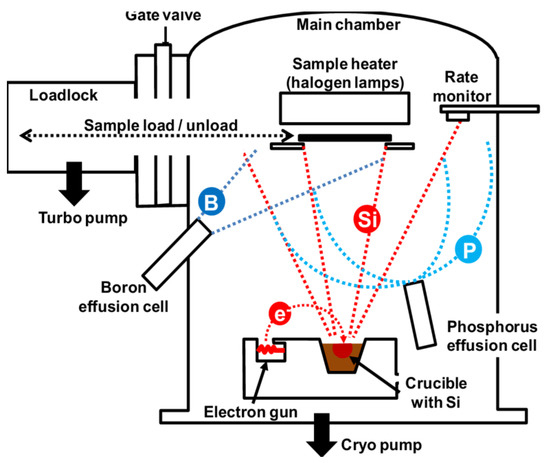 Gate valve
Main chamber
Sample heater (halogen lamps)
Rate monitor
Loadlock
Sample load / unload
Turbo pump
B
Si
P
Boron effusion cell
e
Phosphorus effusion cell
Crucible with Si
Electron gun
Cryo pump