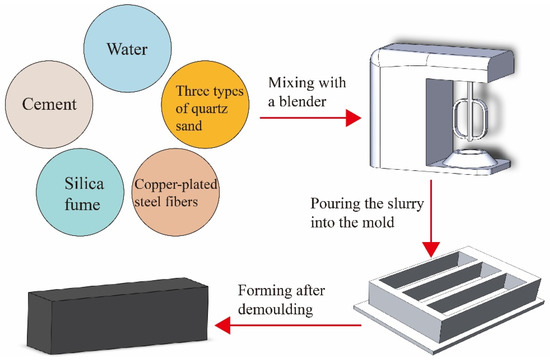 Water

Cement

Three types of quartz sand

Silica fume

Copper-plated steel fibers

Mixing with a blender

Pouring the slurry into the mold

Forming after demoulding