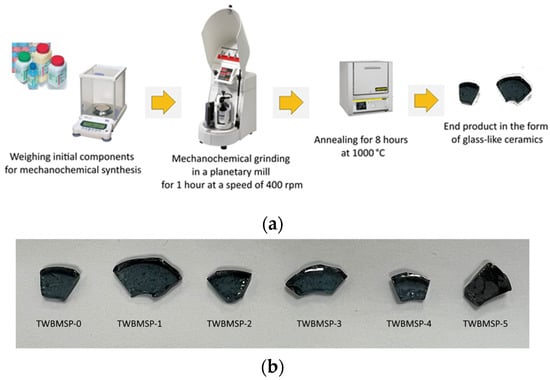 Weighing initial components for mechanochemical synthesis

Mechanochemical grinding in a planetary mill for 1 hour at a speed of 400 rpm

Annealing for 8 hours at 1000 °C

End product in the form of glass-like ceramics

(a)

TWBMSP-0

TWBMSP-1

TWBMSP-2

TWBMSP-3

TWBMSP-4

TWBMSP-5

(b)