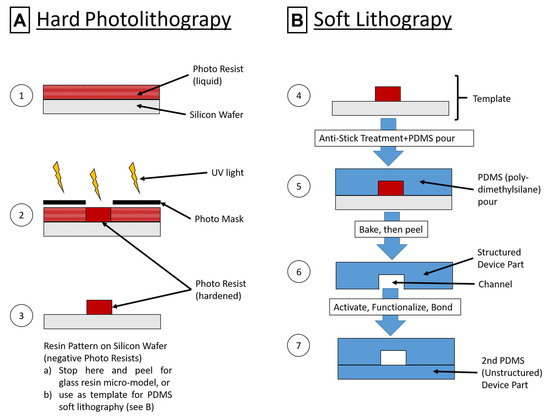 A Hard Photolithography

1

Photo Resist (liquid)

Silicon Wafer

UV light

2

Photo Mask

Photo Resist (hardened)

3

Resin Pattern on Silicon Wafer (negative Photo Resists)
a) Stop here and peel for glass resin micro-model, or
b) use as template for PDMS soft lithography (see B)

B Soft Lithograpy

4

Template

Anti-Stick Treatment+PDMS pour

5

PDMS (poly-dimethylsilane) pour

Bake, then peel

6

Structured Device Part

Channel

Activate, Functionalize, Bond

7

2nd PDMS (Unstructured) Device Part