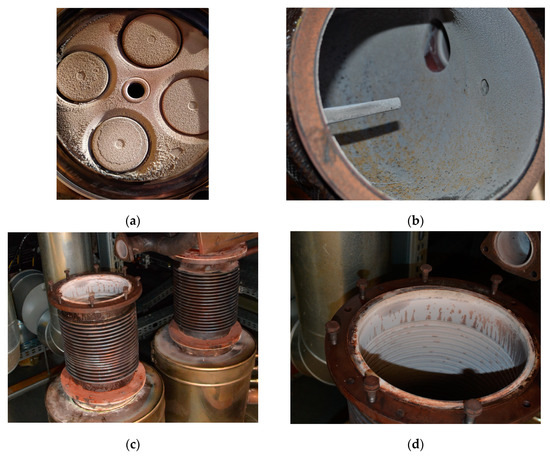 (a)

(b)

(c)

(d)