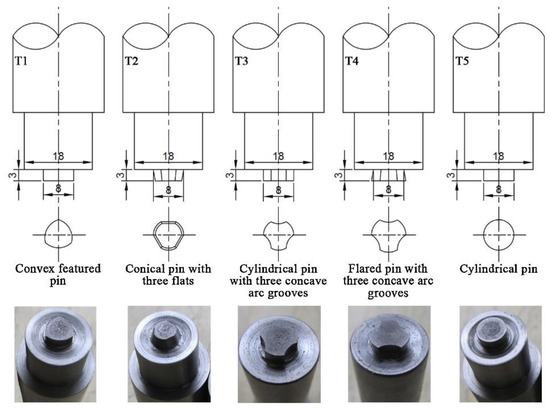 T1
18
3
8
Convex featured pin

T2
18
3
8
Conical pin with three flats

T3
18
3
8
Cylindrical pin with three concave arc grooves

T4
18
3
8
Flared pin with three concave arc grooves

T5
18
3
8
Cylindrical pin