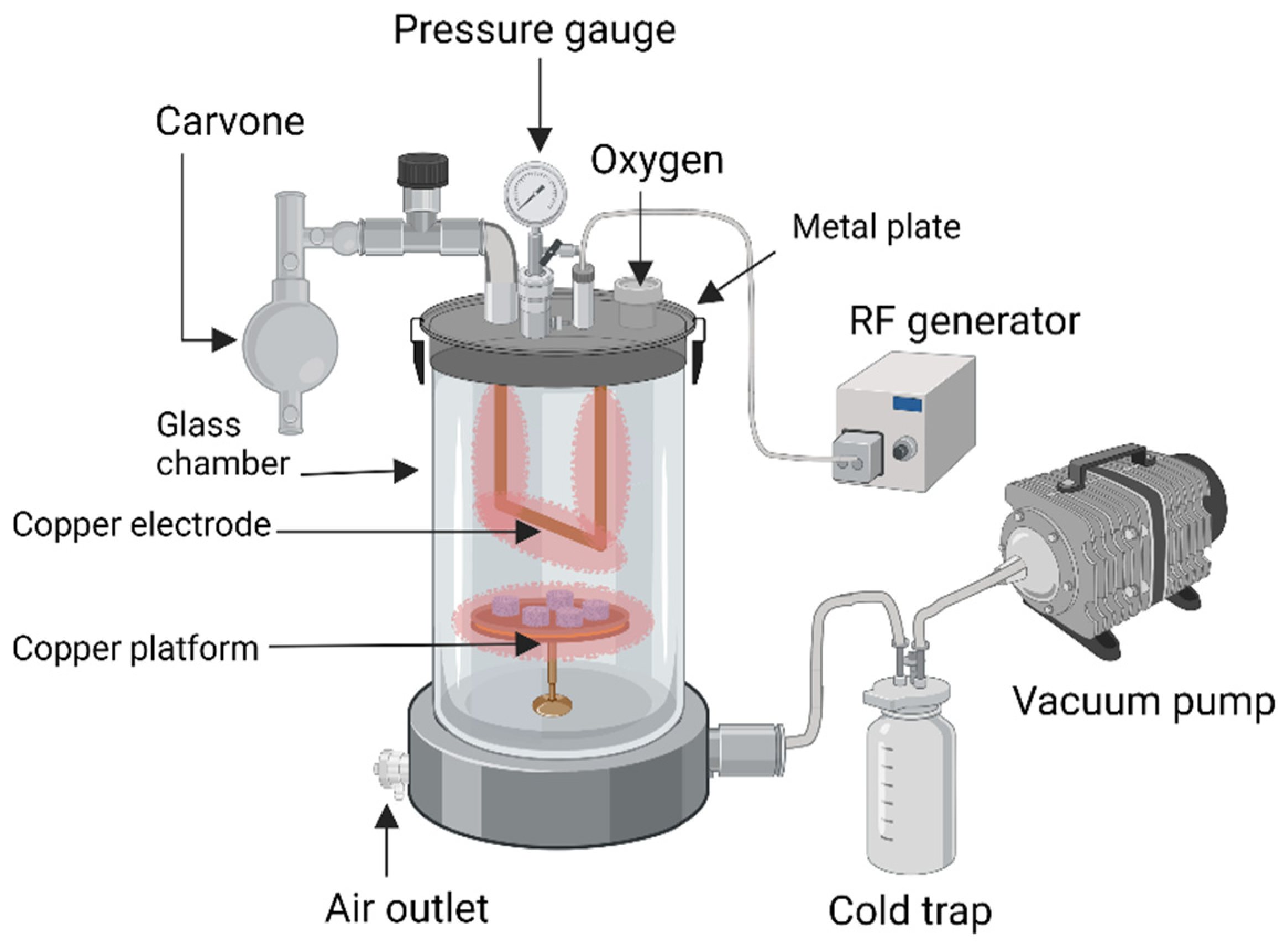 Pressure gauge

Carvone

Oxygen

Metal plate

RF generator

Glass chamber

Copper electrode

Copper platform

Vacuum pump

Air outlet

Cold trap