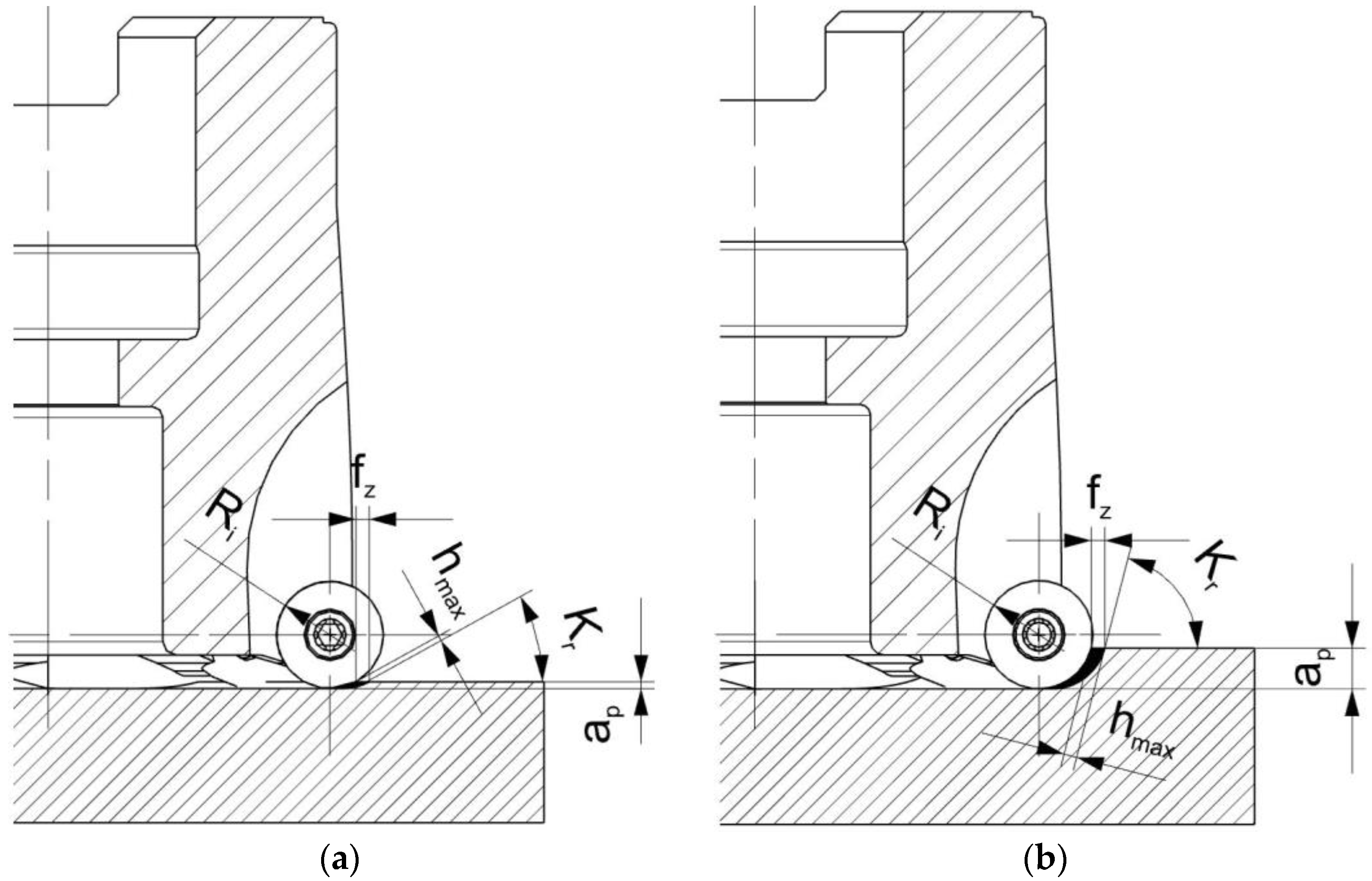 $R_i$
$f_z$
$h_{max}$
$K_r$
$a_p$
(a)

$R_i$
$f_z$
$K_r$
$a_p$
$h_{max}$
(b)