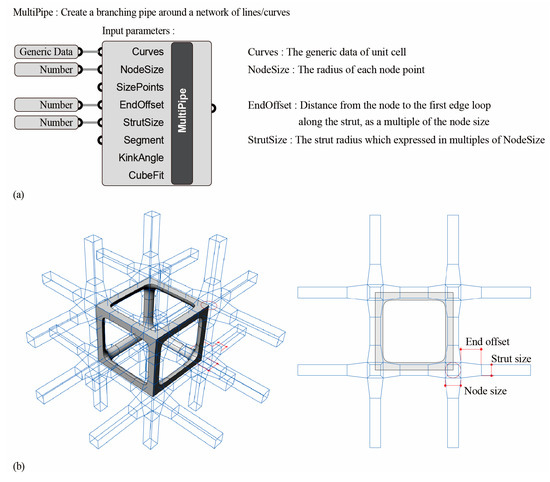 MultiPipe : Create a branching pipe around a network of lines/curves

Input parameters :

Generic Data
Number
Number
Number

Curves
NodeSize
SizePoints
EndOffset
StrutSize
Segment
KinkAngle
CubeFit

MultiPipe

Curves : The generic data of unit cell
NodeSize : The radius of each node point

EndOffset : Distance from the node to the first edge loop along the strut, as a multiple of the node size
StrutSize : The strut radius which expressed in multiples of NodeSize

(a)

End offset
Strut size
Node size

(b)