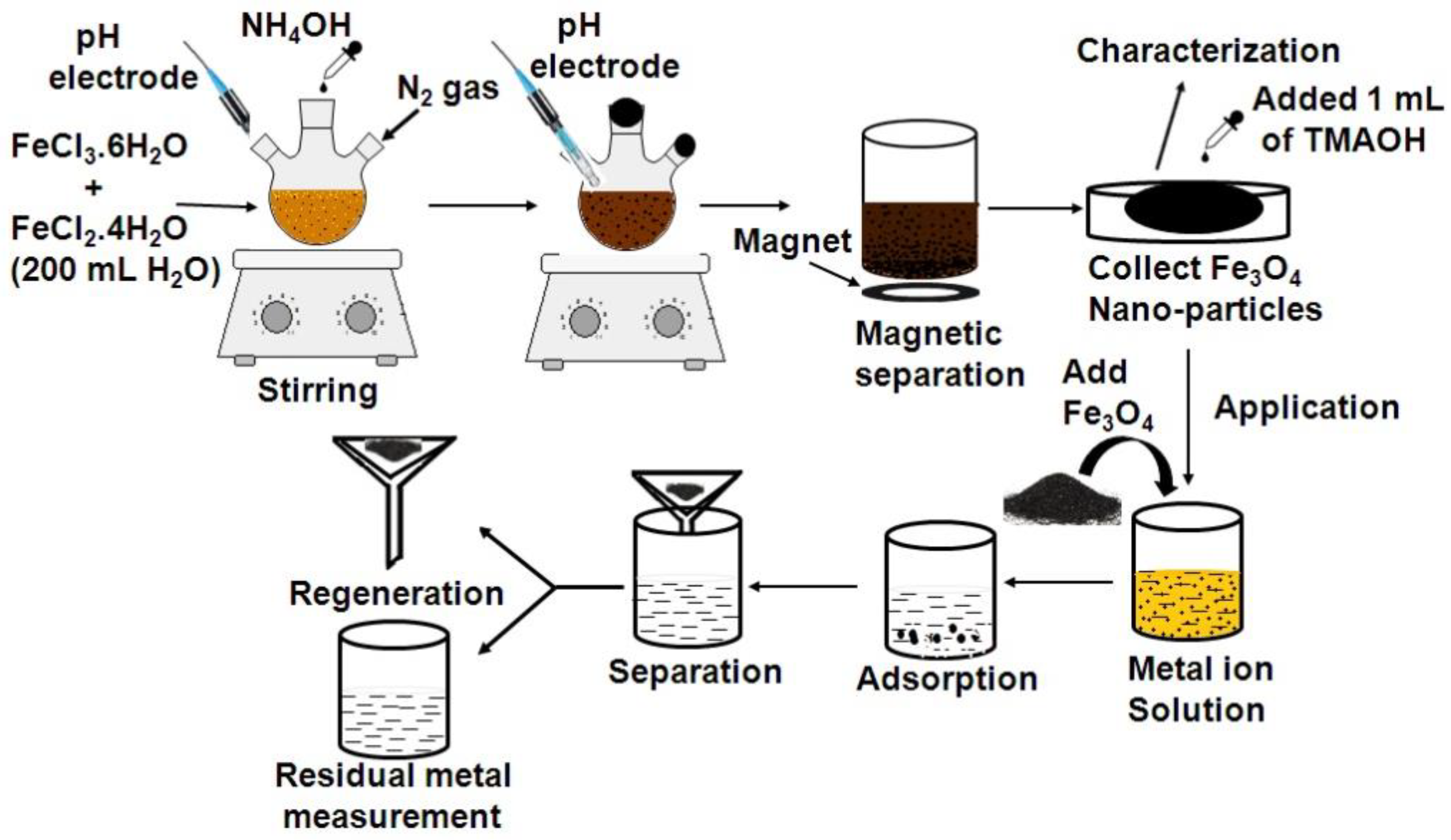 pH electrode

$NH_4OH$

$N_2$ gas

$FeCl_3.6H_2O$ + $FeCl_2.4H_2O$ (200 mL $H_2O$)

Stirring

pH electrode

Magnet

Magnetic separation

Characterization

Added 1 mL of TMAOH

Collect $Fe_3O_4$ Nano-particles

Application

Add $Fe_3O_4$

Metal ion Solution

Adsorption

Separation

Regeneration

Residual metal measurement