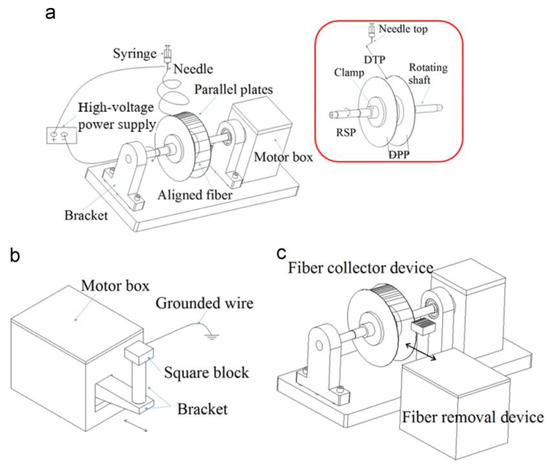 a

Syringe
Needle
Parallel plates
High-voltage power supply
Motor box
Aligned fiber
Bracket

Needle top
DTP
Clamp
Rotating shaft
RSP
DPP

b

Motor box
Grounded wire
Square block
Bracket

c

Fiber collector device
Fiber removal device