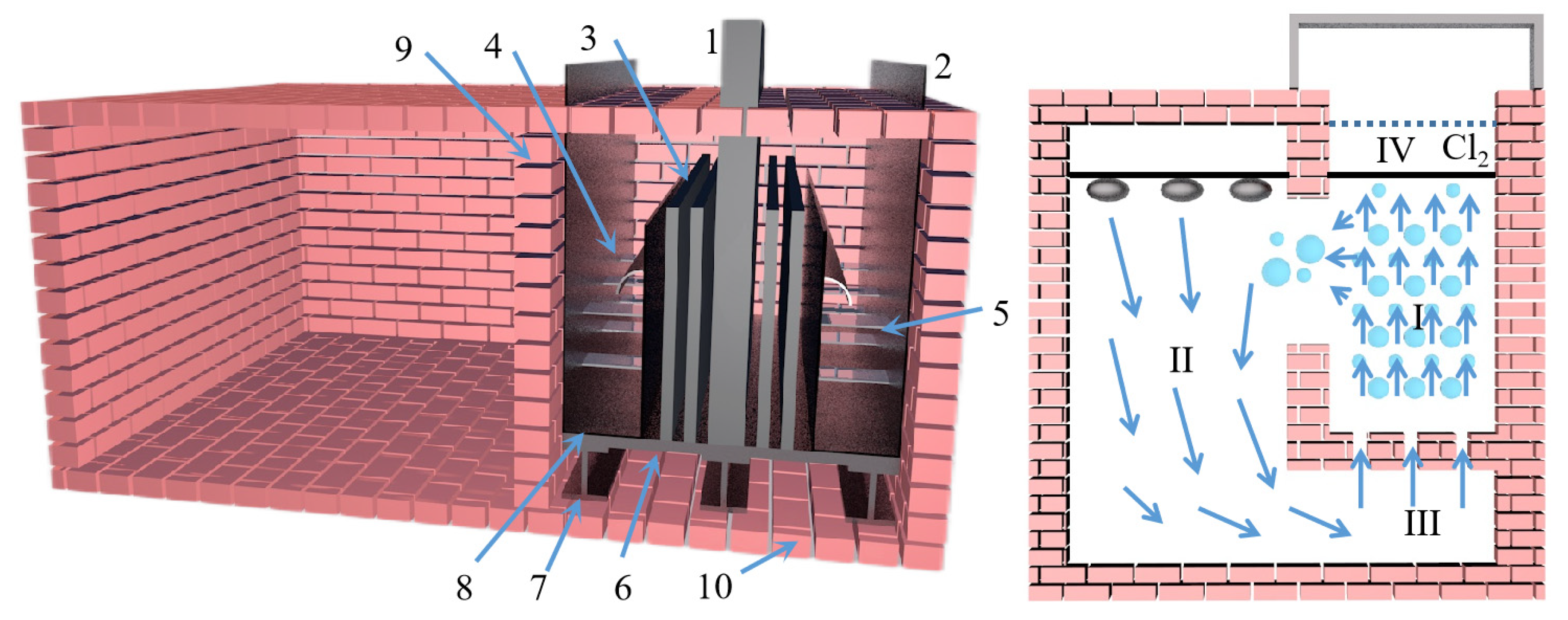 9
4
3
1
2
5
8
7
6
10

IV
$Cl_2$
I
II
III