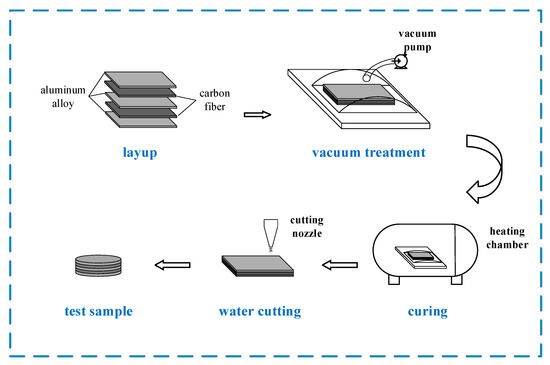 aluminum alloy

carbon fiber

layup

vacuum pump

vacuum treatment

heating chamber

curing

cutting nozzle

water cutting

test sample