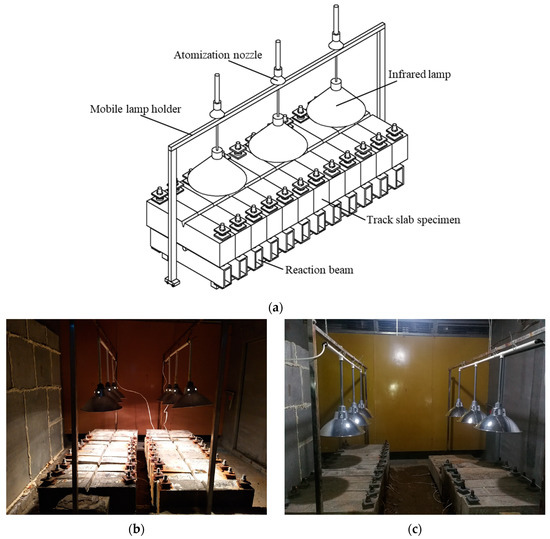 Atomization nozzle

Infrared lamp

Mobile lamp holder

Track slab specimen

Reaction beam

(a)

(b)

(c)