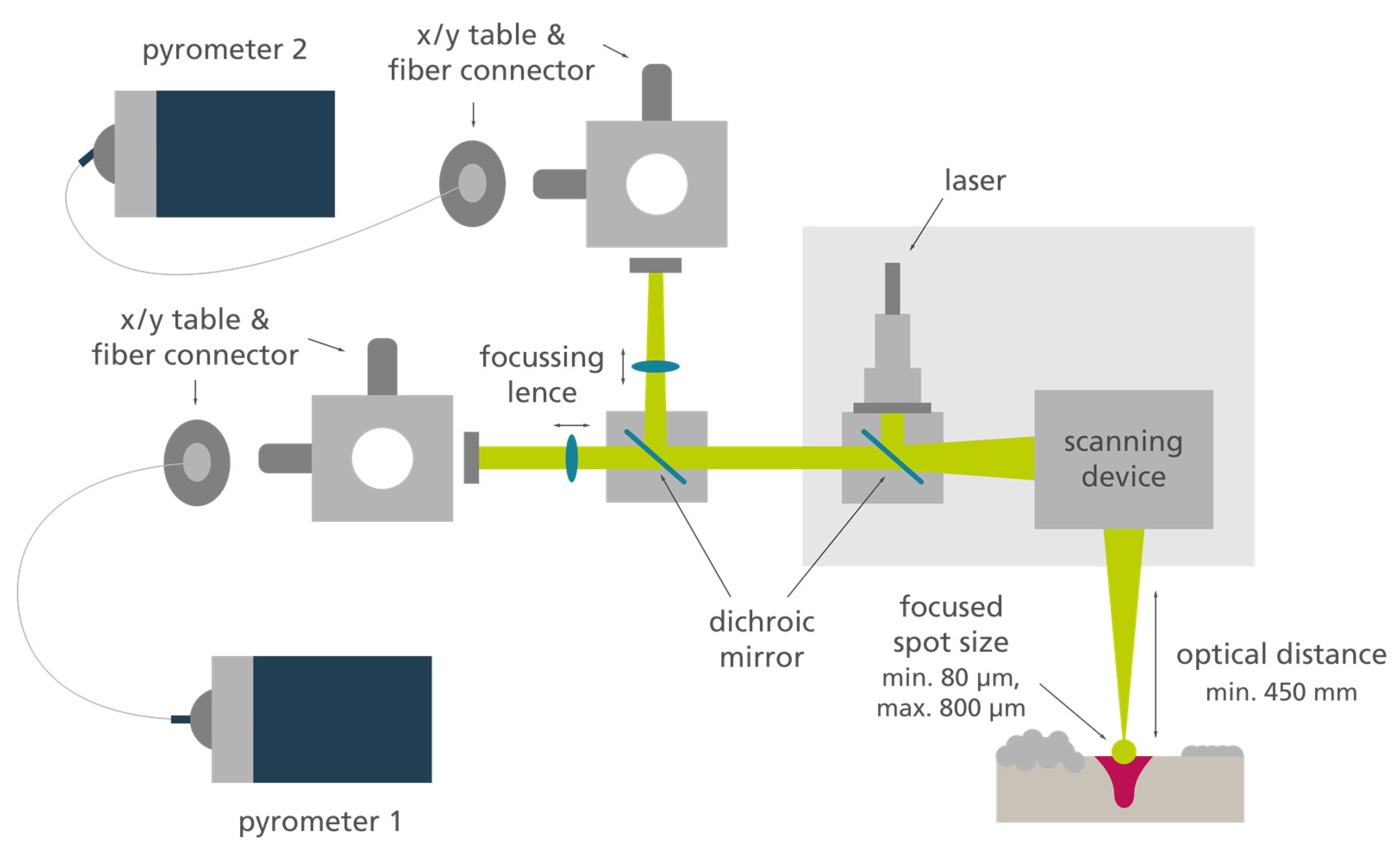 pyrometer 2

x/y table &
fiber connector

laser

x/y table &
fiber connector

focussing
lence

scanning
device

dichroic
mirror

focused
spot size
min. 80 µm,
max. 800 µm

optical distance
min. 450 mm

pyrometer 1