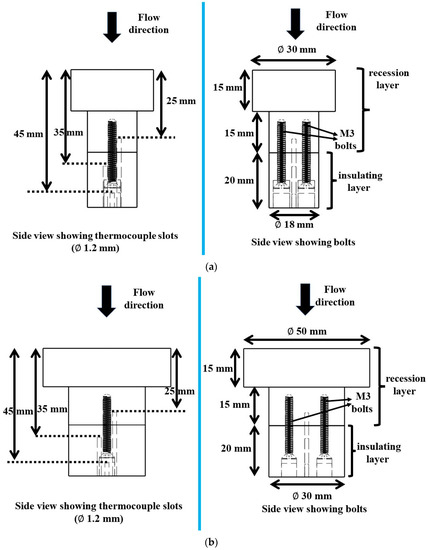 Flow direction

45 mm
35 mm
25 mm

Side view showing thermocouple slots (Ø 1.2 mm)

Flow direction

Ø 30 mm
15 mm
15 mm
20 mm
recession layer
M3 bolts
insulating layer
Ø 18 mm

Side view showing bolts

(a)

Flow direction

45 mm
35 mm
25 mm

Side view showing thermocouple slots (Ø 1.2 mm)

Flow direction

Ø 50 mm
15 mm
15 mm
20 mm
recession layer
M3 bolts
insulating layer
Ø 30 mm

Side view showing bolts

(b)