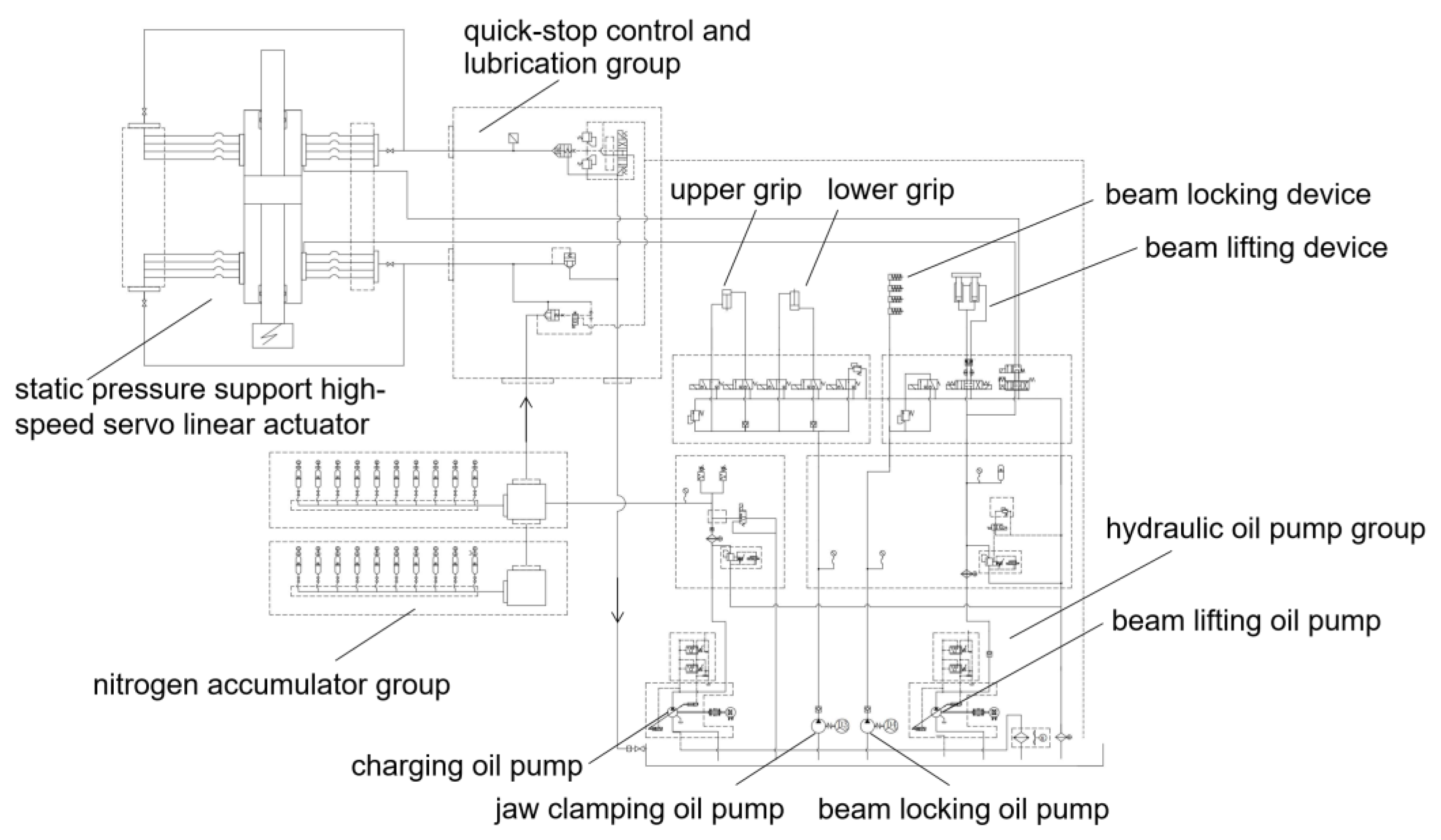 quick-stop control and lubrication group

upper grip

lower grip

beam locking device

beam lifting device

static pressure support high-speed servo linear actuator

hydraulic oil pump group

beam lifting oil pump

nitrogen accumulator group

charging oil pump

jaw clamping oil pump

beam locking oil pump