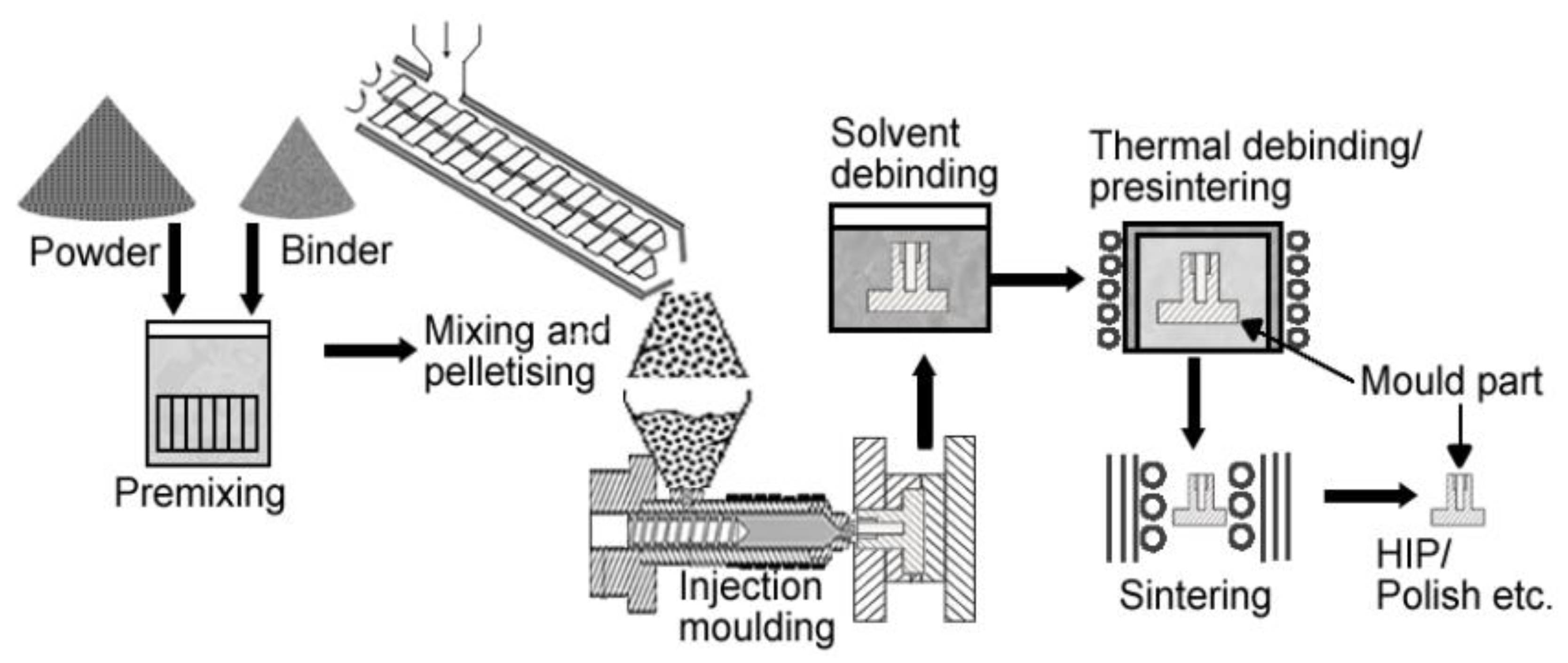 Powder

Binder

Premixing

Mixing and pelletising

Injection moulding

Solvent debinding

Thermal debinding/ presintering

Mould part

Sintering

HIP/ Polish etc.