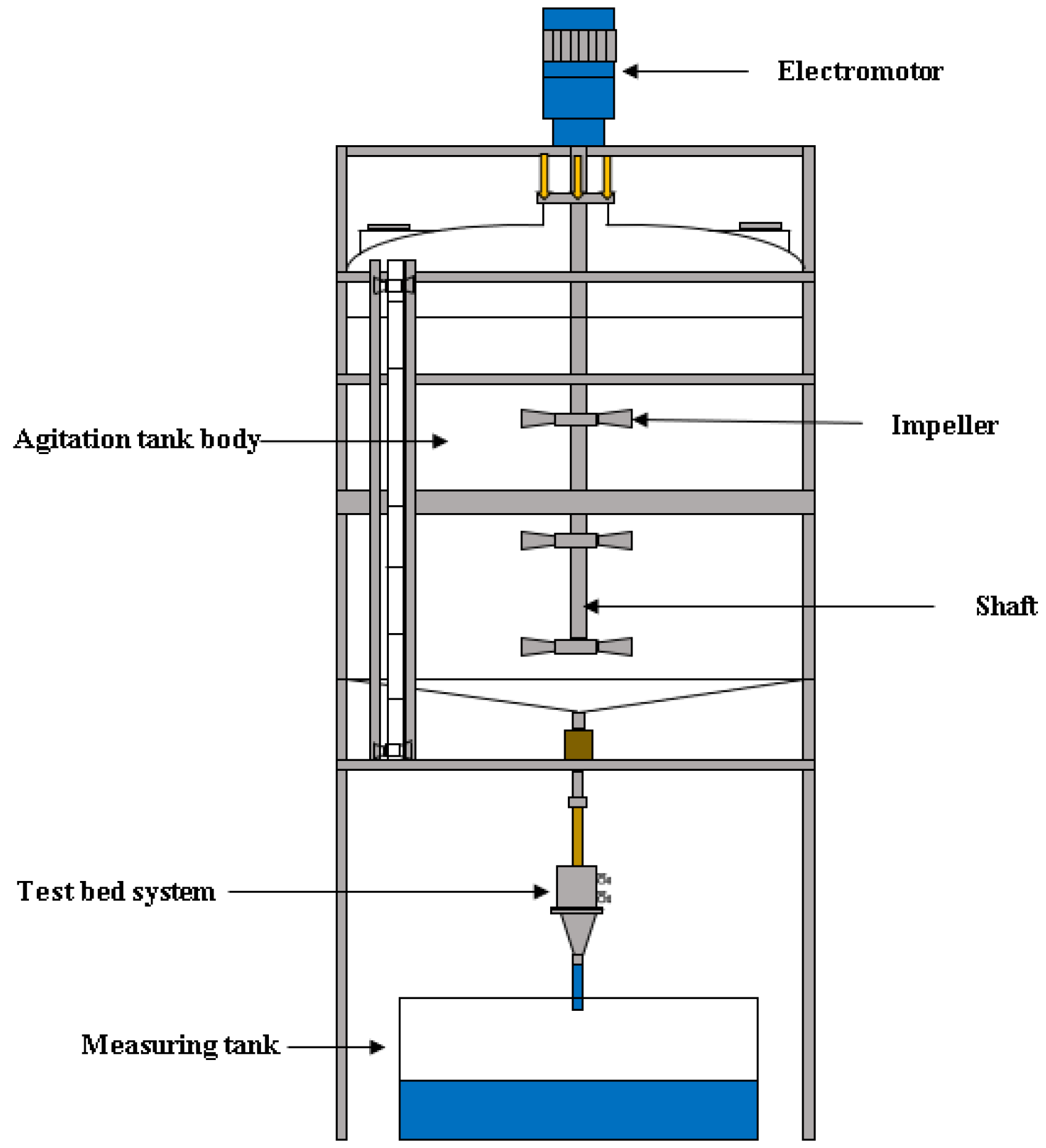 Electromotor

Impeller

Agitation tank body

Shaft

Test bed system

Measuring tank