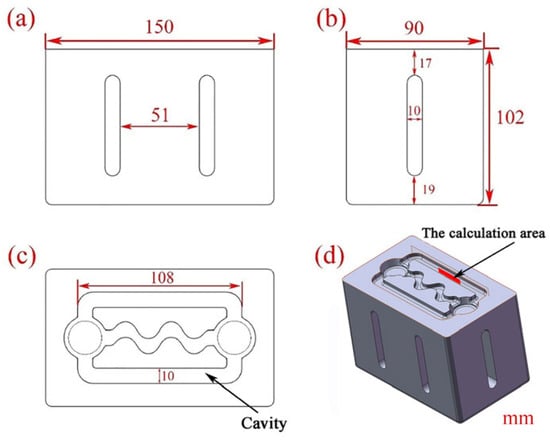 (a)
150
51

(b)
90
17
10
102
19

(c)
108
10
Cavity

(d)
The calculation area
mm