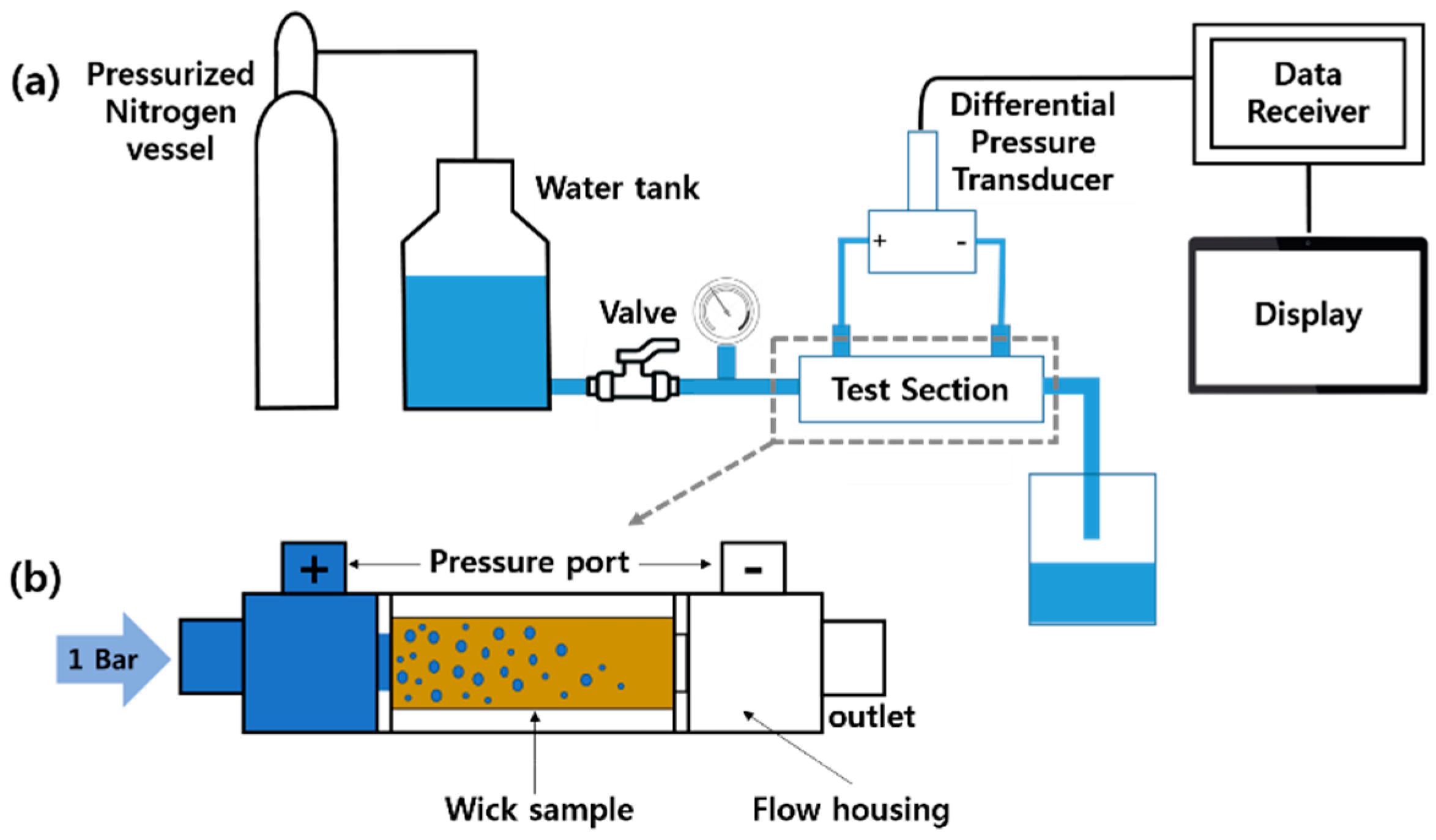 (a)

Pressurized Nitrogen vessel

Water tank

Valve

Differential Pressure Transducer

+

-

Data Receiver

Display

Test Section

(b)

+

Pressure port

-

1 Bar

outlet

Wick sample

Flow housing