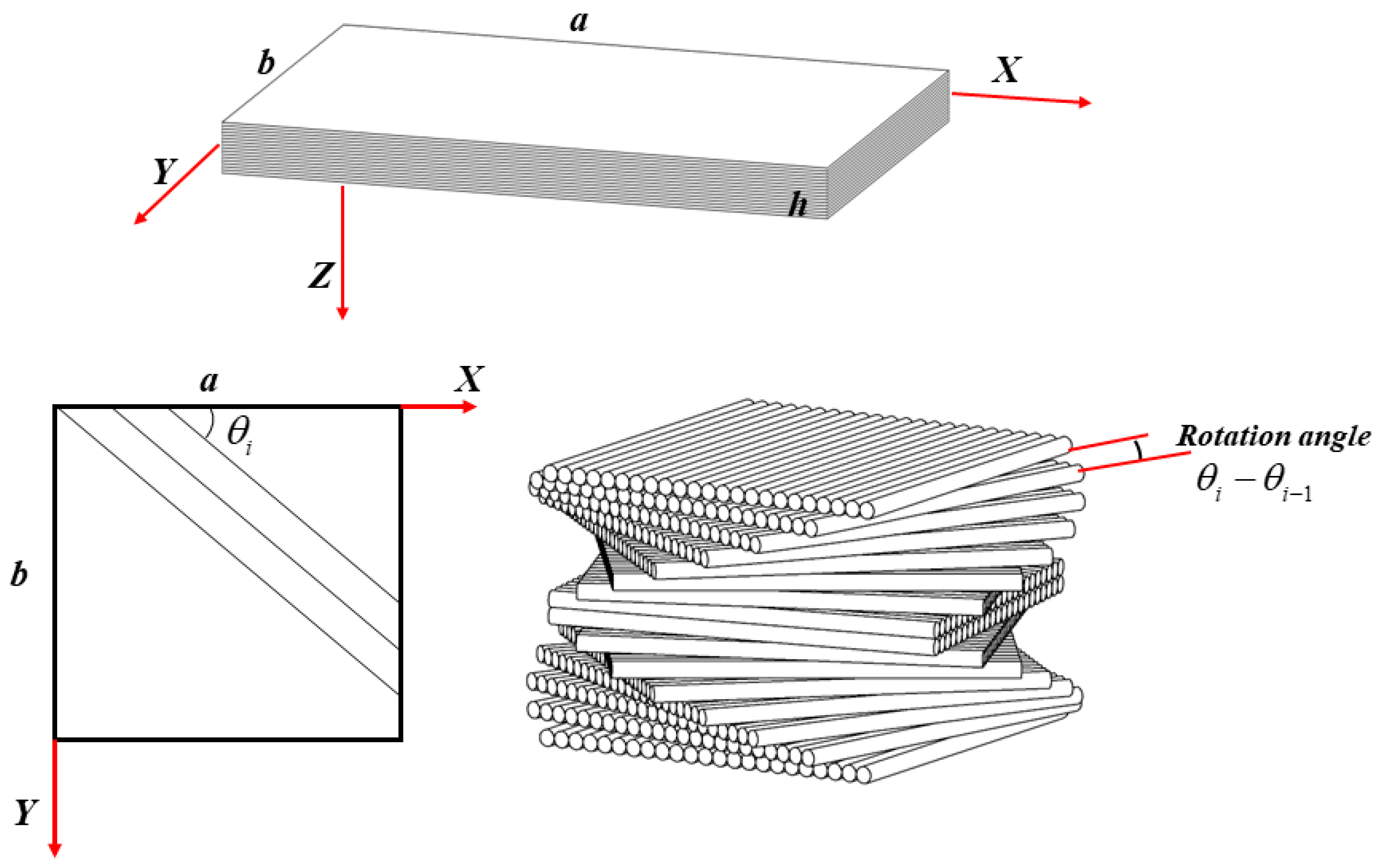 a
b
X
Y
h
Z

a
X
$\theta_i$
b
Y

Rotation angle
$\theta_i - \theta_{i-1}$