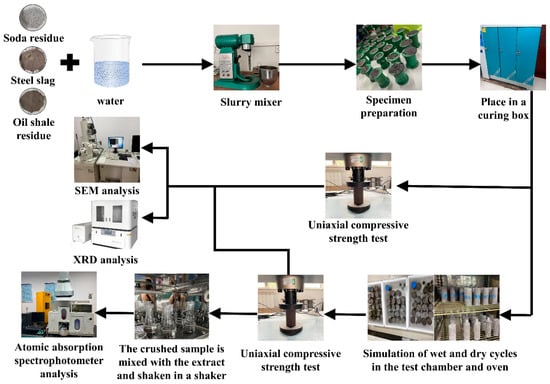 Soda residue
Steel slag
Oil shale residue
water
Slurry mixer
Specimen preparation
Place in a curing box
SEM analysis
XRD analysis
Uniaxial compressive strength test
Atomic absorption spectrophotometer analysis
The crushed sample is mixed with the extract and shaken in a shaker
Uniaxial compressive strength test
Simulation of wet and dry cycles in the test chamber and oven