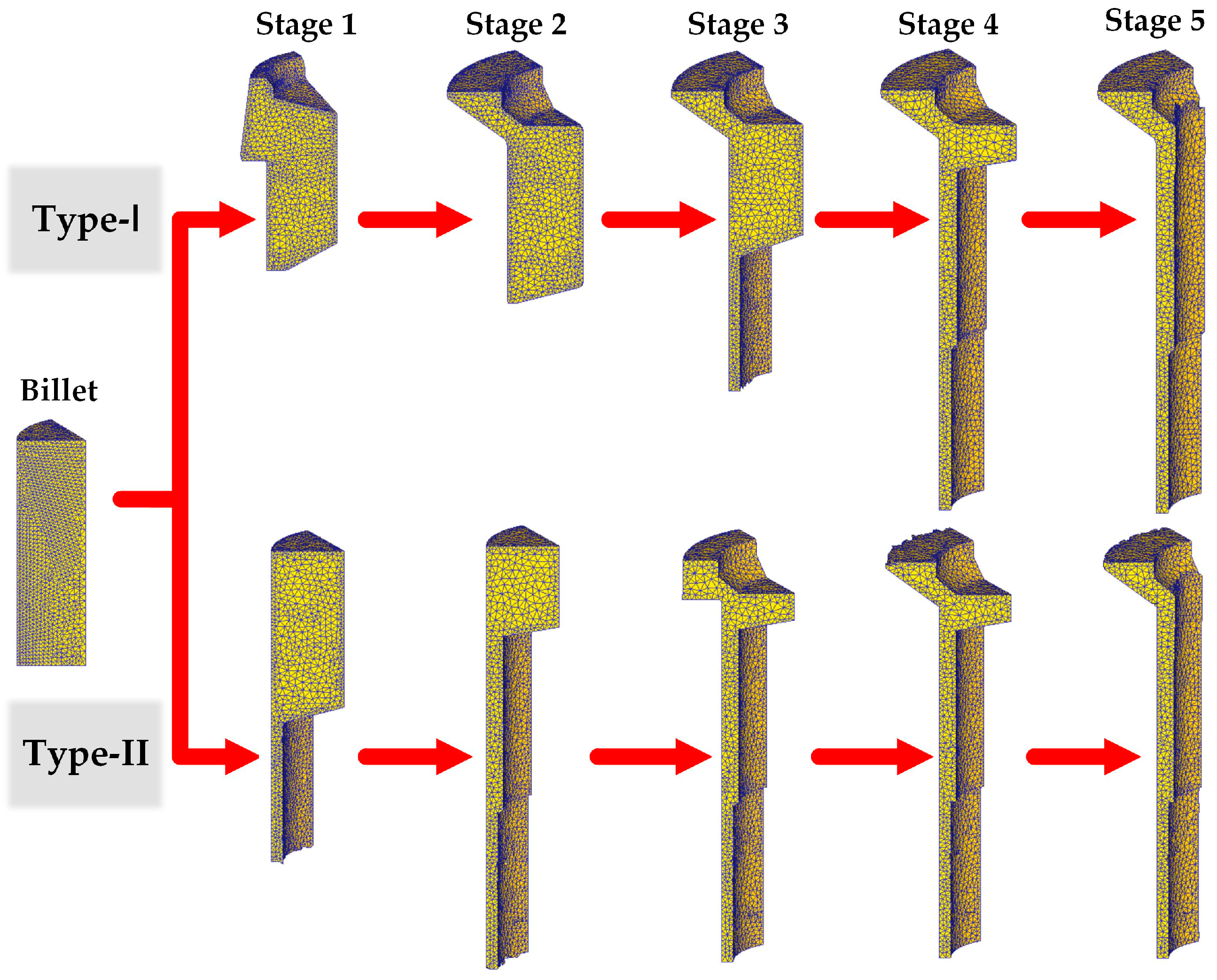 Stage 1 Stage 2 Stage 3 Stage 4 Stage 5

Type-I

Billet

Type-II