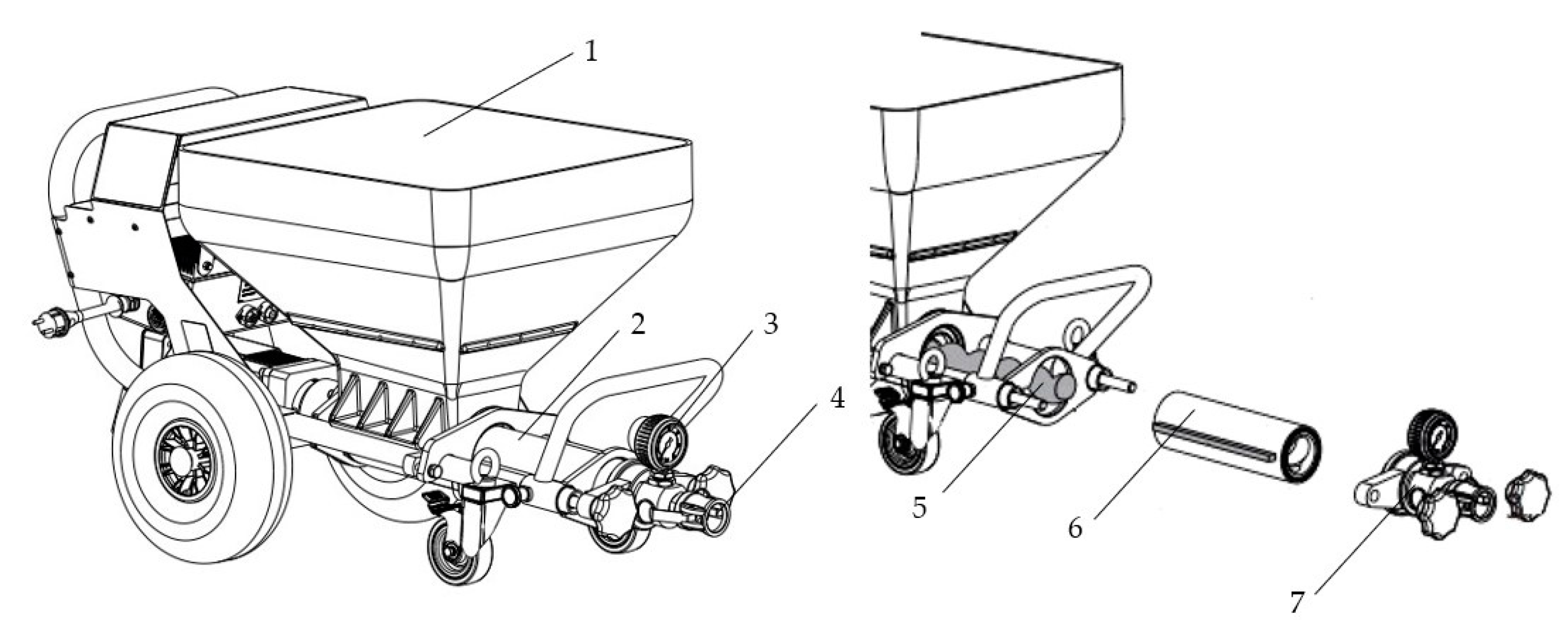 1
2
3
4
5
6
7