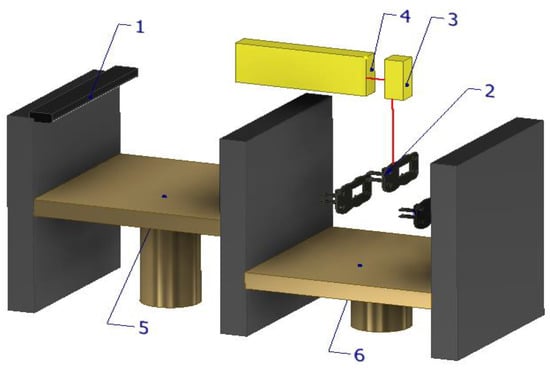 1
4
3
2
5
6